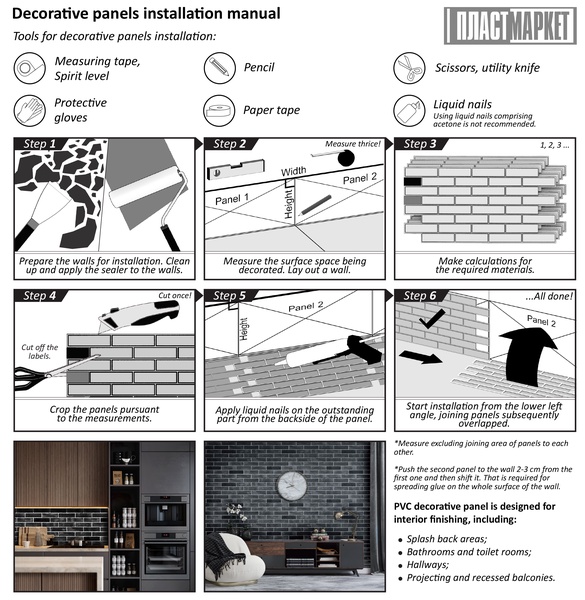 Decorative panels installation manual

ПЛАСТМАРКЕТ

Tools for decorative panels installation:

Measuring tape, Spirit level

Pencil

Scissors, utility knife

Protective gloves

Paper tape

Liquid nails
Using liquid nails comprising acetone is not recommended.

Step 1

Prepare the walls for installation. Clean up and apply the sealer to the walls.

Step 2

Measure thrice!

Width

Panel 1

Panel 2

Height

Measure the surface space being decorated. Lay out a wall.

Step 3

1, 2, 3 ...

Make calculations for the required materials.

Step 4

Cut once!

Cut off the labels.

Crop the panels pursuant to the measurements.

Step 5

Panel 2

Height

Apply liquid nails on the outstanding part from the backside of the panel.

Step 6

...All done!

Panel 2

Start installation from the lower left angle, joining panels subsequently overlapped.

*Measure excluding joining area of panels to each other.

*Push the second panel to the wall 2-3 cm from the first one and then shift it. That is required for spreading glue on the whole surface of the wall.

PVC decorative panel is designed for interior finishing, including:

• Splash back areas;
• Bathrooms and toilet rooms;
• Hallways;
• Projecting and recessed balconies.